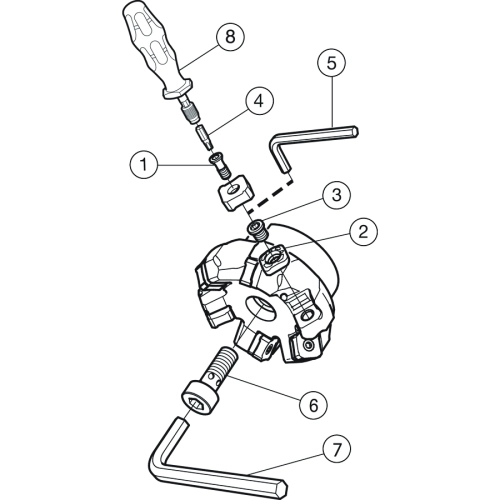 8
5
4
1
3
2
6
7