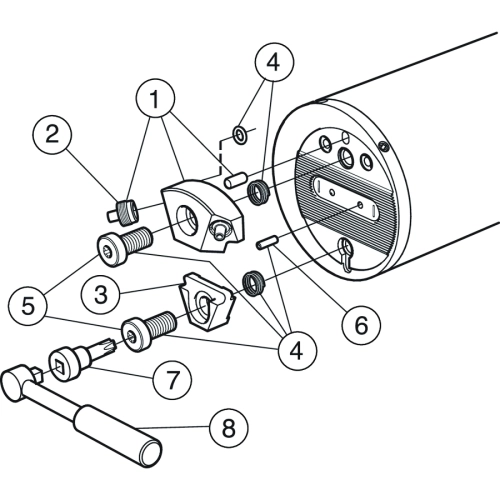 4
1
2
5
3
6
4
7
8