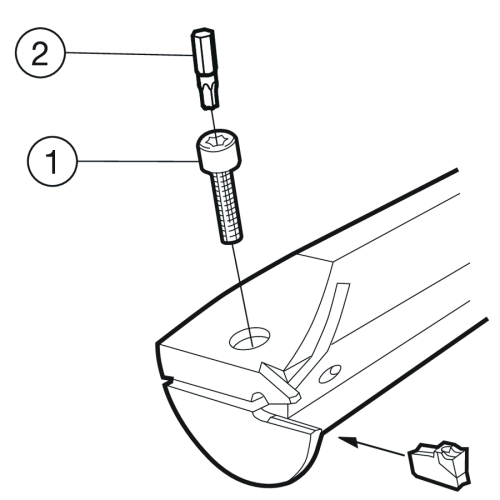 2

1