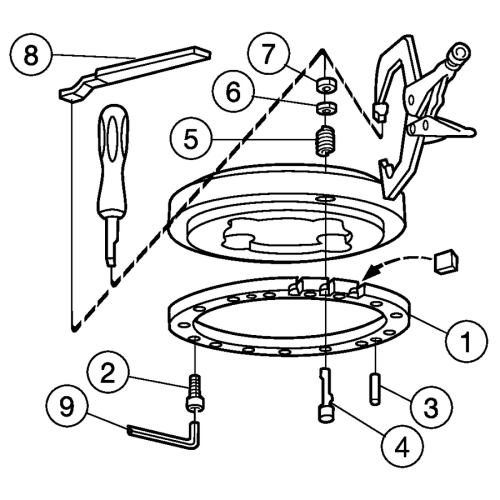 8
7
6
5
1
2
9
3
4