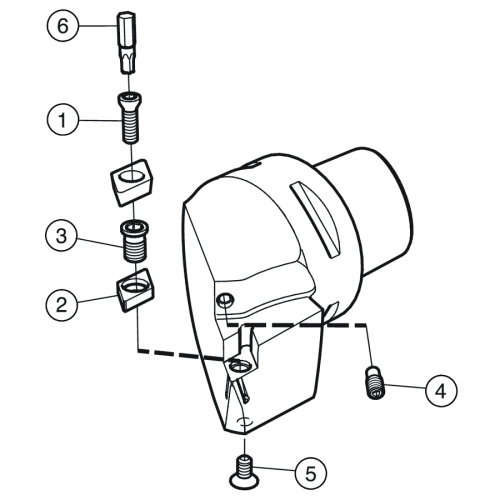 6
1
3
2
4
5