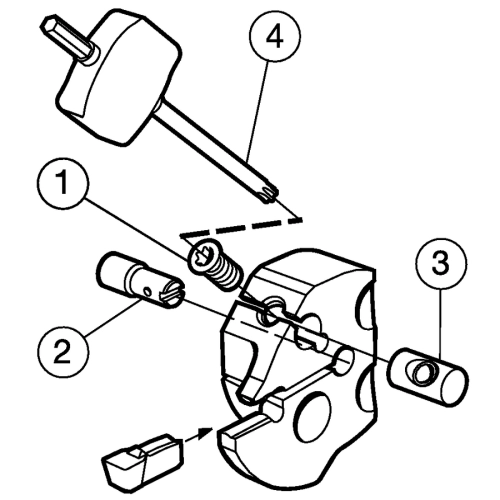 4

1

3

2