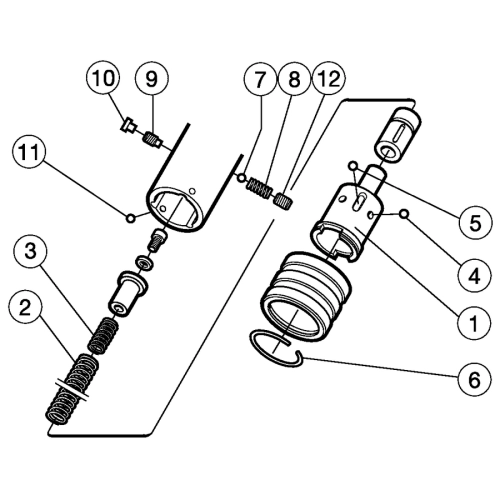 10
9
7
8
12
11
5
4
3
1
2
6