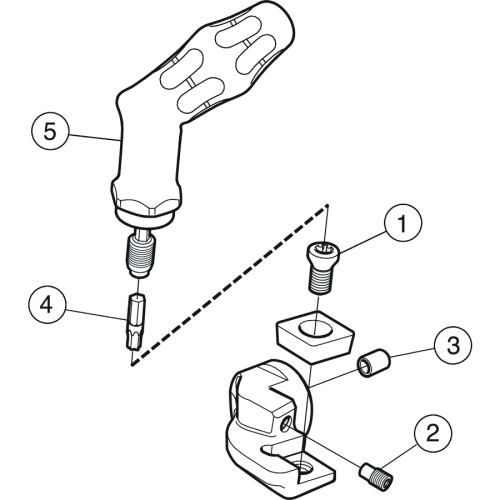 5
1
4
3
2