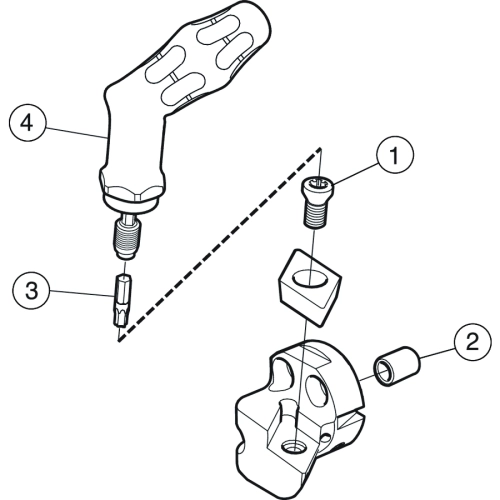 4
1
3
2