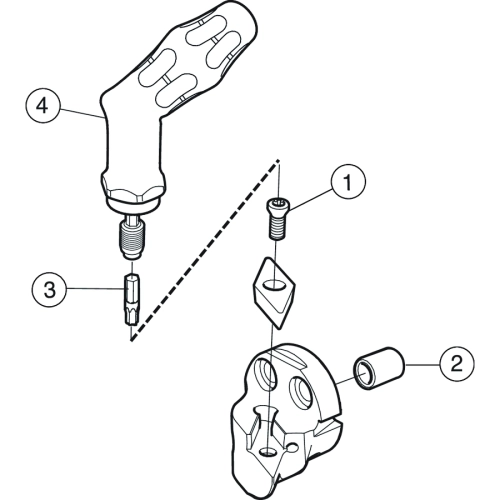 4

1

3

2