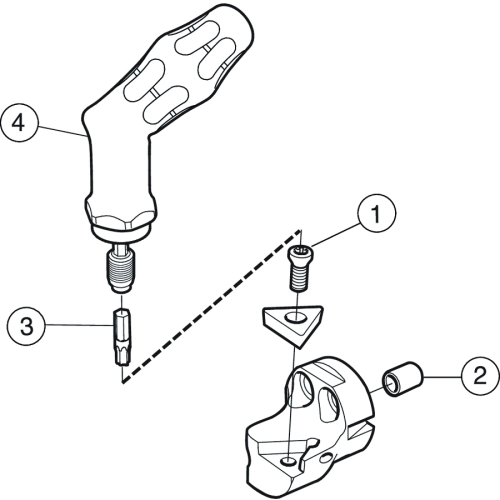 4
1
3
2