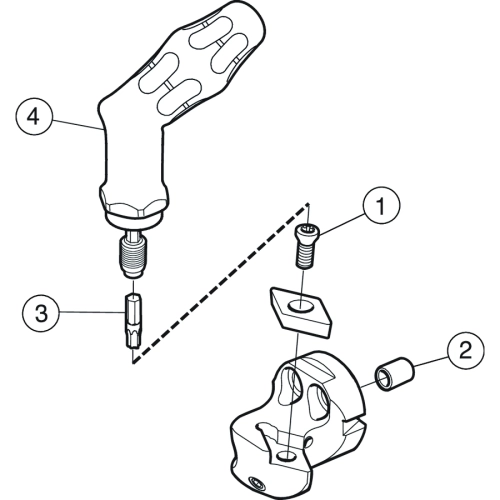 4

1

3

2