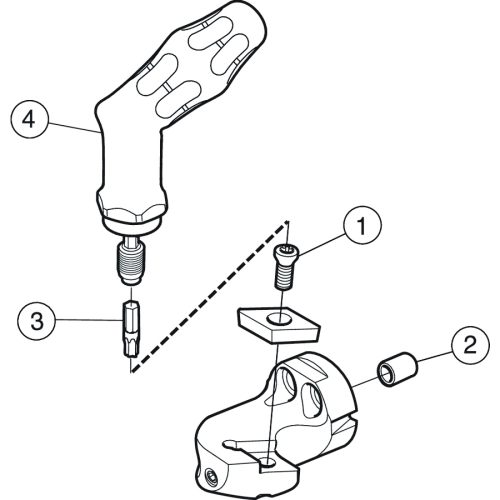 4

1

3

2