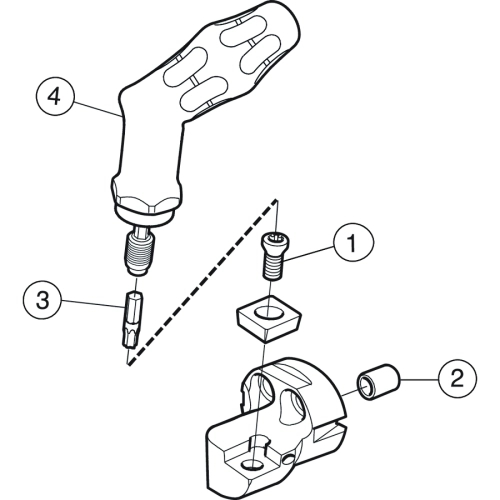 4

1

3

2