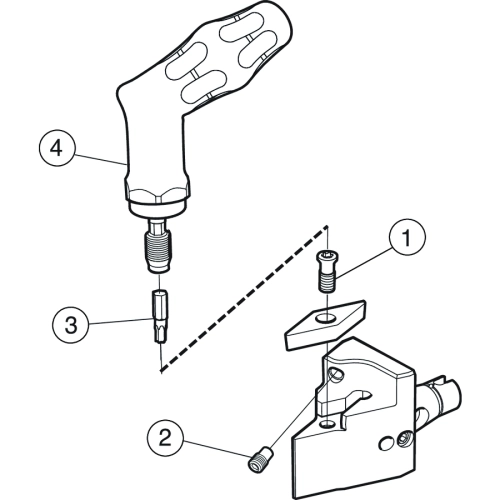 4
1
3
2