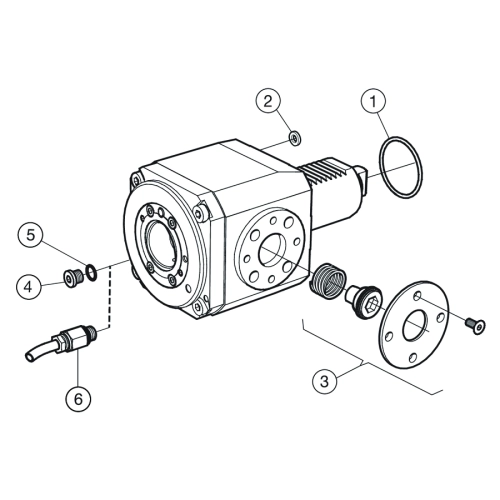 2
1
5
4
6
3