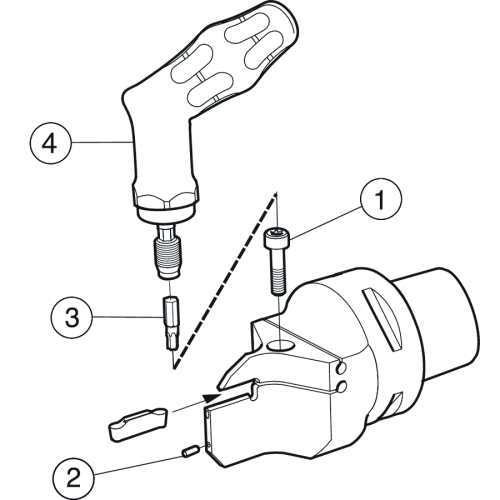 4
1
3
2