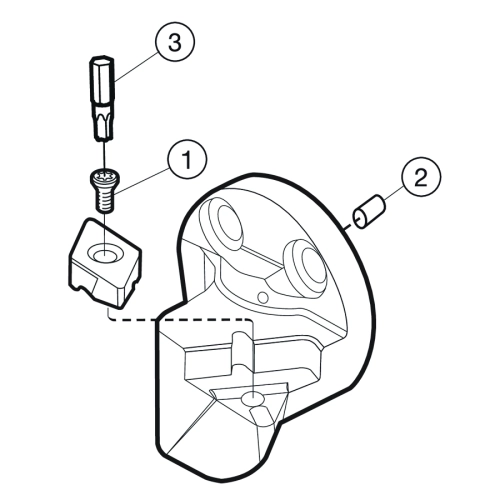 3
1
2