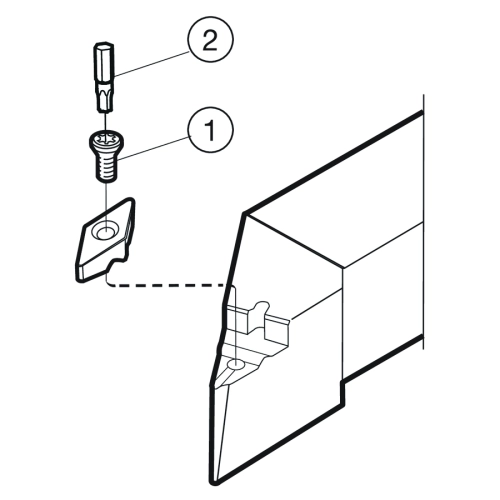 2

1