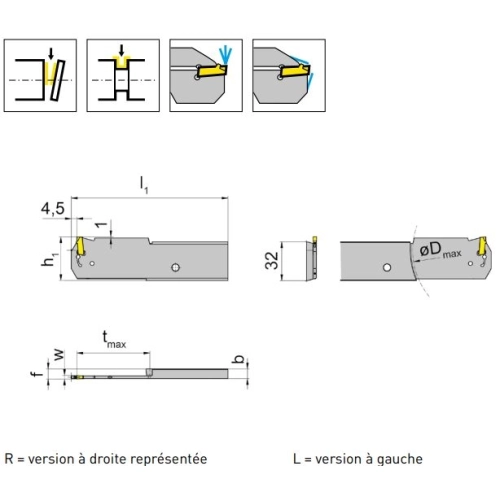 $l_1$

4,5

1

$h_1$

32

$øD_{max}$

$t_{max}$

w

f

b

R = version à droite représentée

L = version à gauche