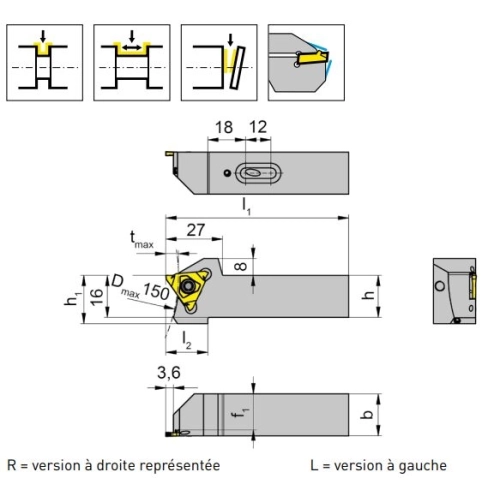 18
12
$l_1$
27
$t_{max}$
8
$h_1$
16
$D_{max}$ 150
h
$l_2$
3,6
$f_1$
b

R = version à droite représentée

L = version à gauche