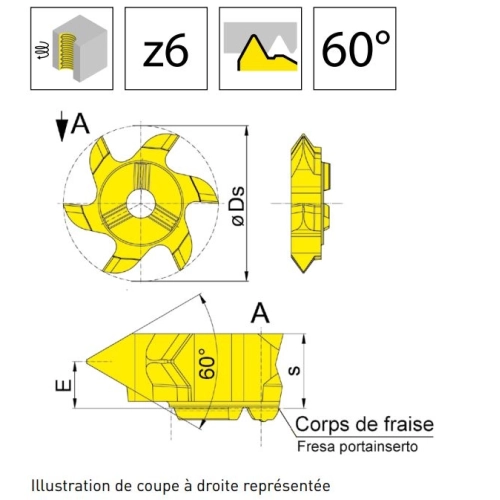 z6

60°

A

ø Ds

A

60°

E

s

Corps de fraise

Fresa portainserto

Illustration de coupe à droite représentée