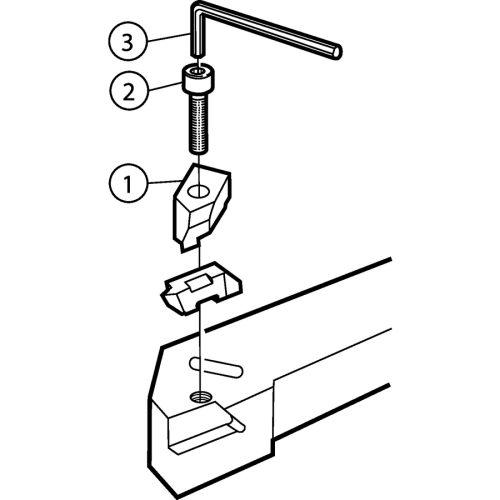 3

2

1