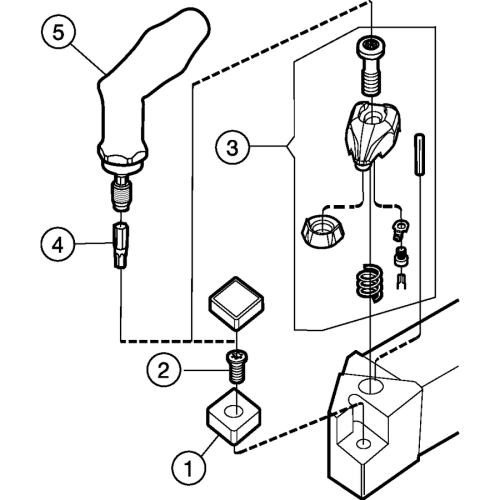 5
3
4
2
1