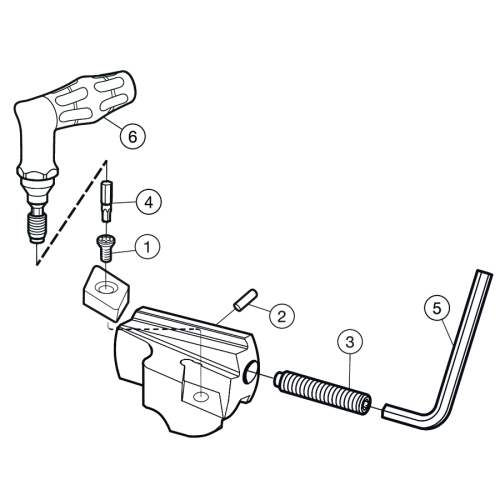 6
4
1
2
5
3