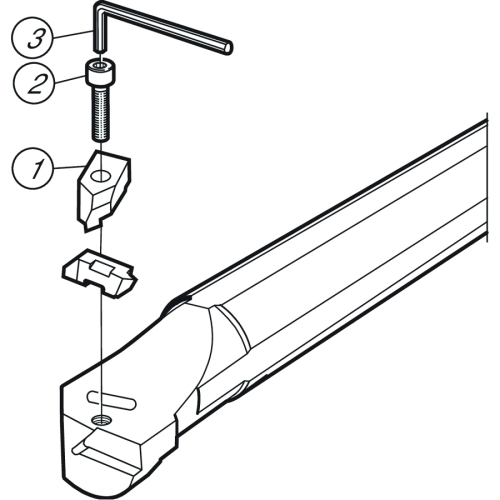 3
2
1