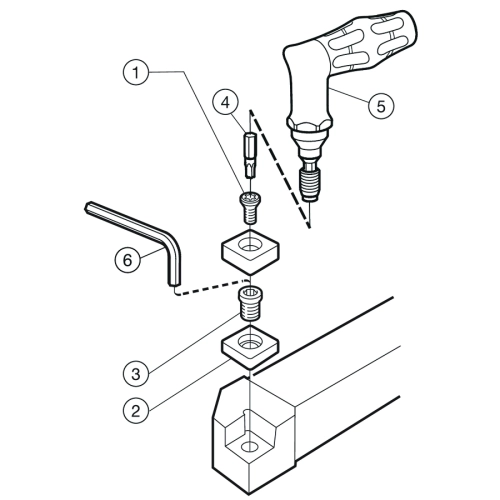 1
4
5
6
3
2