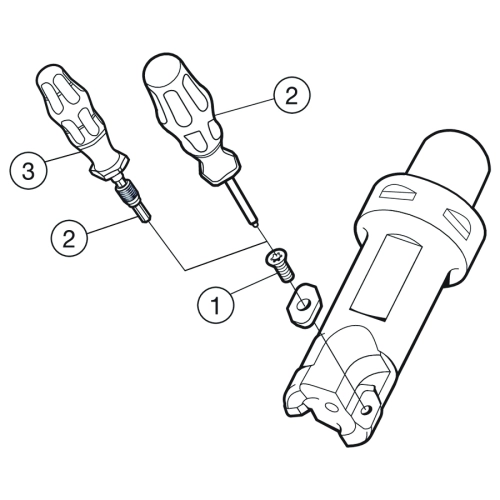 2
3
2
1