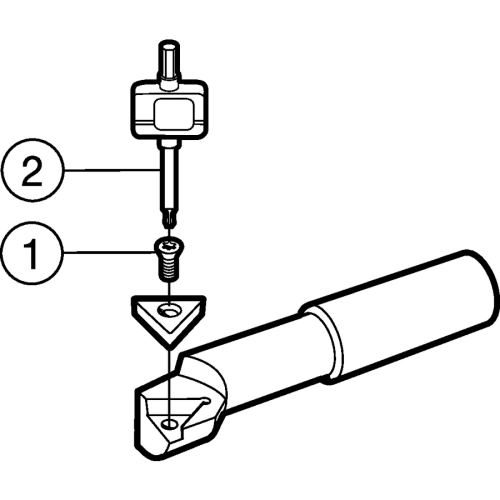 2

1