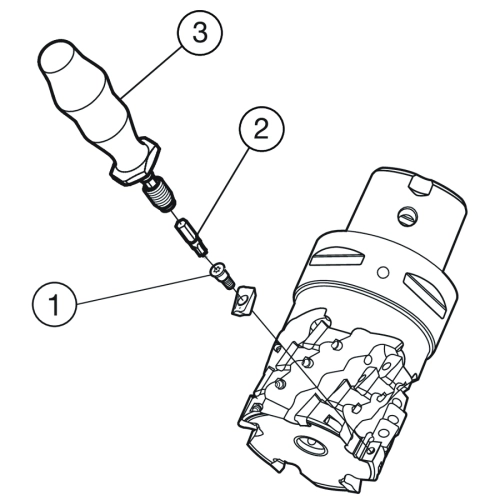 3

2

1