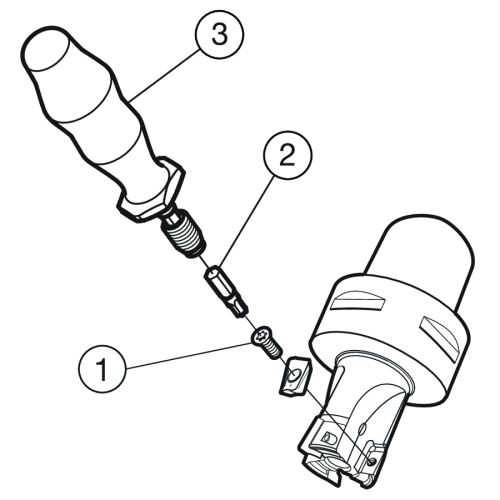 3
2
1