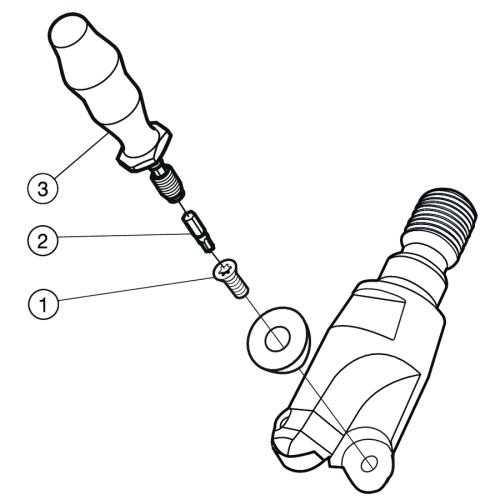 3

2

1