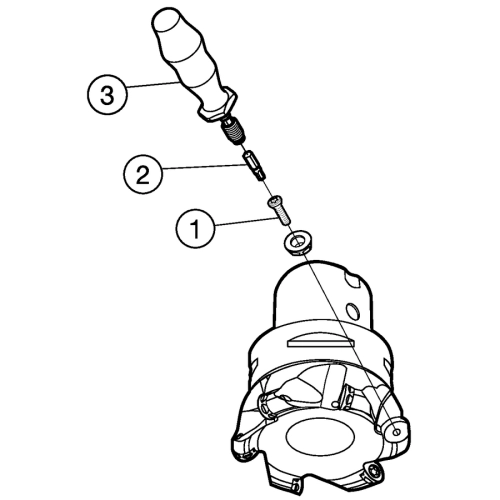 3
2
1