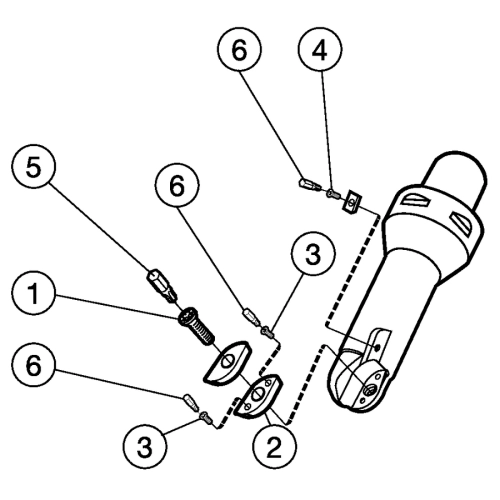 6
4
5
6
3
1
6
3
2