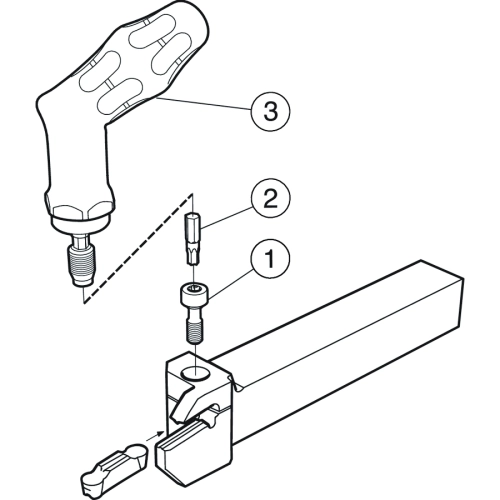 3
2
1