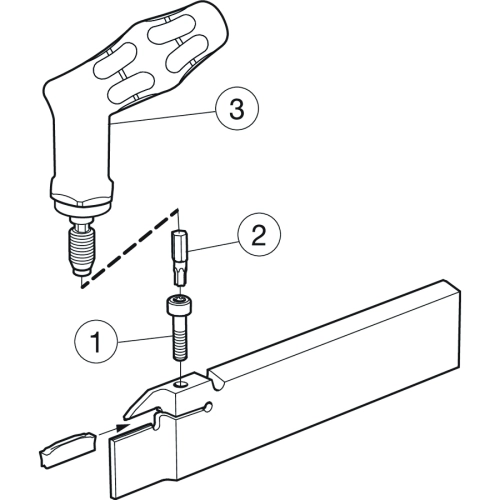 3
2
1