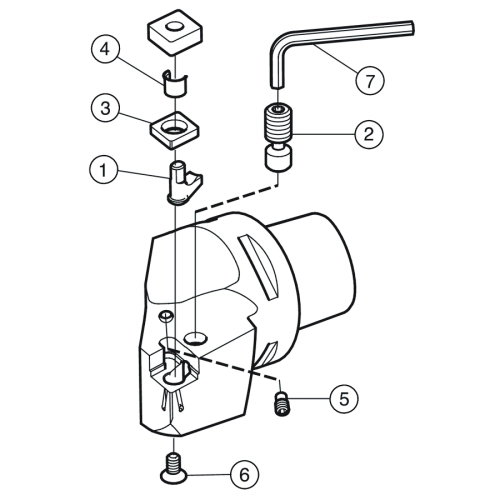 4
7
3
2
1
5
6