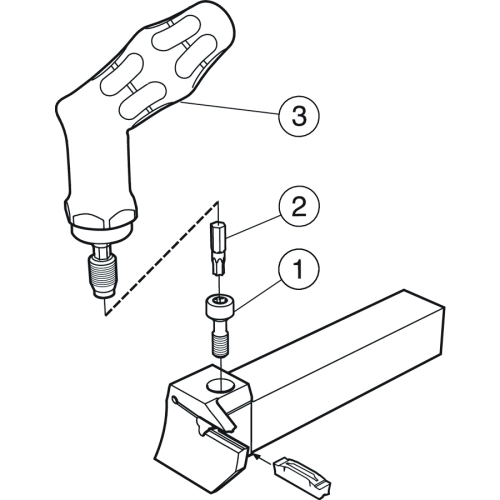 3

2

1