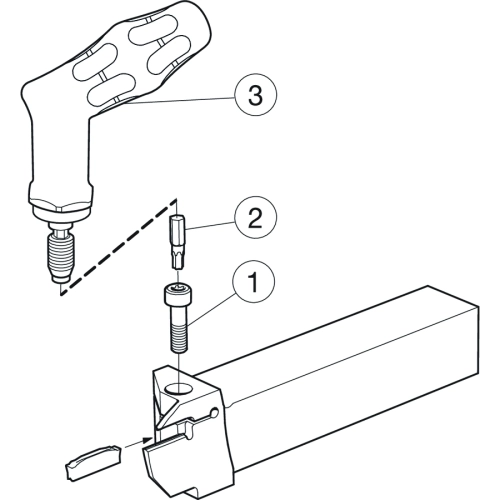 3
2
1