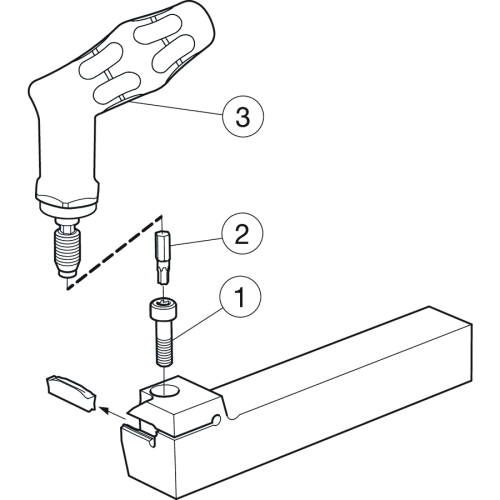 3

2

1