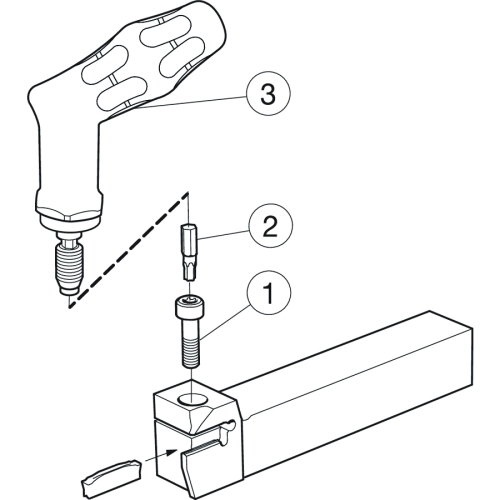 3
2
1