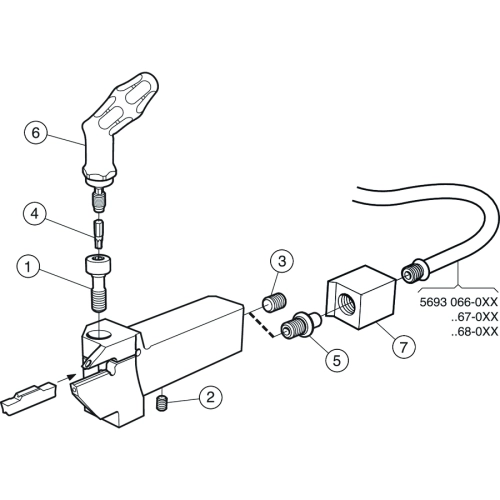 6

4

1

3

5693 066-0XX
..67-0XX
..68-0XX

7

5

2