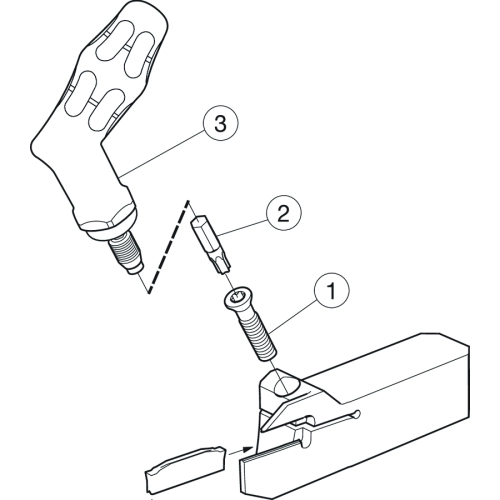 3
2
1