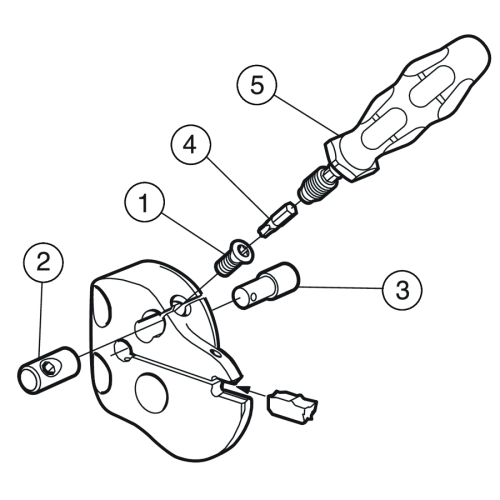 5
4
1
2
3