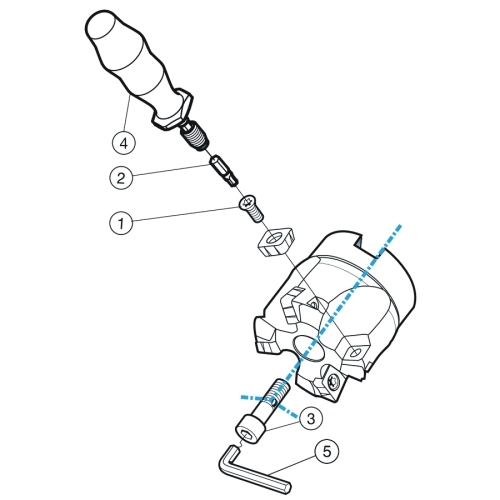 4
2
1
3
5