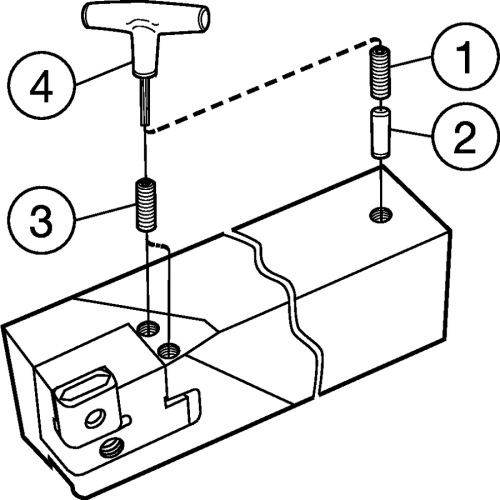 4
1
2
3