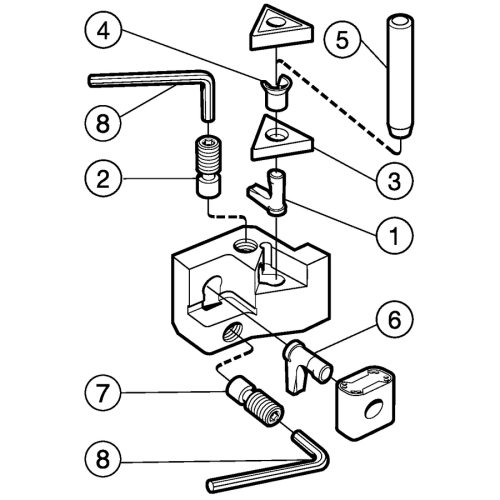 4
5
8
2
3
1
6
7
8