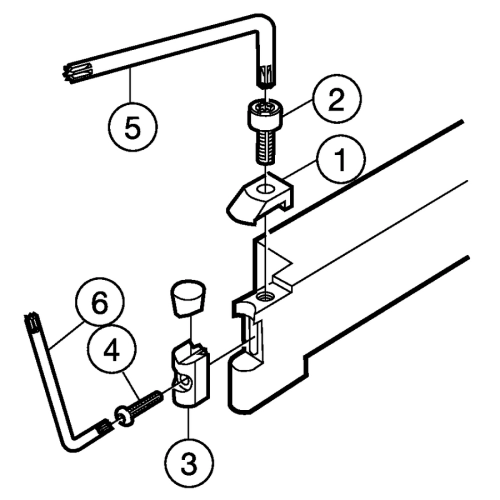 5
2
1
6
4
3