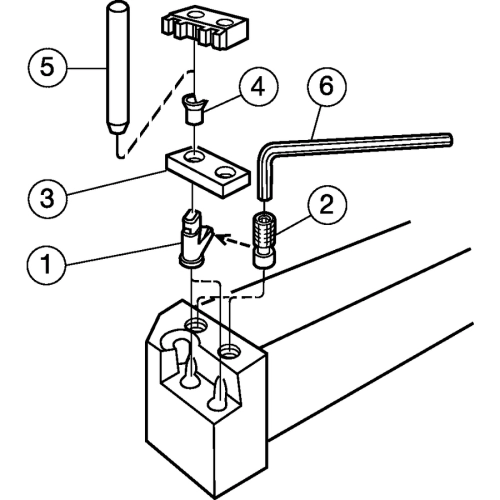 5
4
6
3
2
1