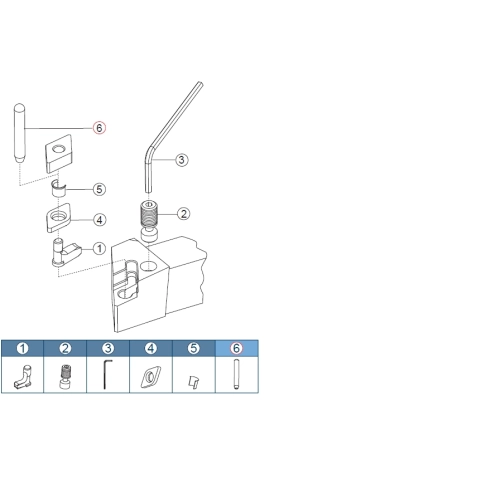 6

3

5

2

4

1

| 1 | 2 | 3 | 4 | 5 | 6 |
|---|---|---|---|---|---|
| | | | | | |